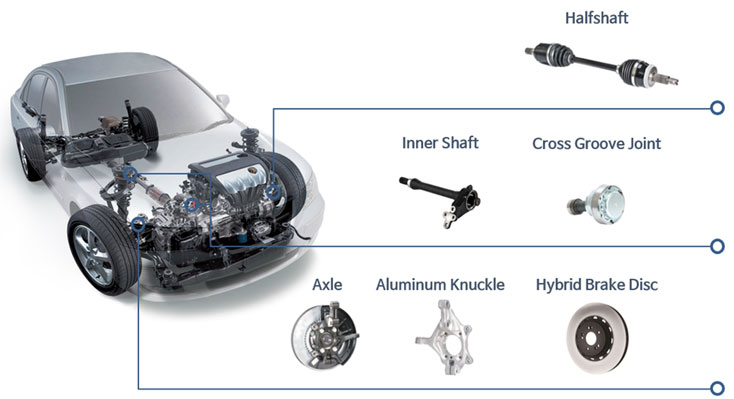 Halfshaft

Inner Shaft

Cross Groove Joint

Axle

Aluminum Knuckle

Hybrid Brake Disc